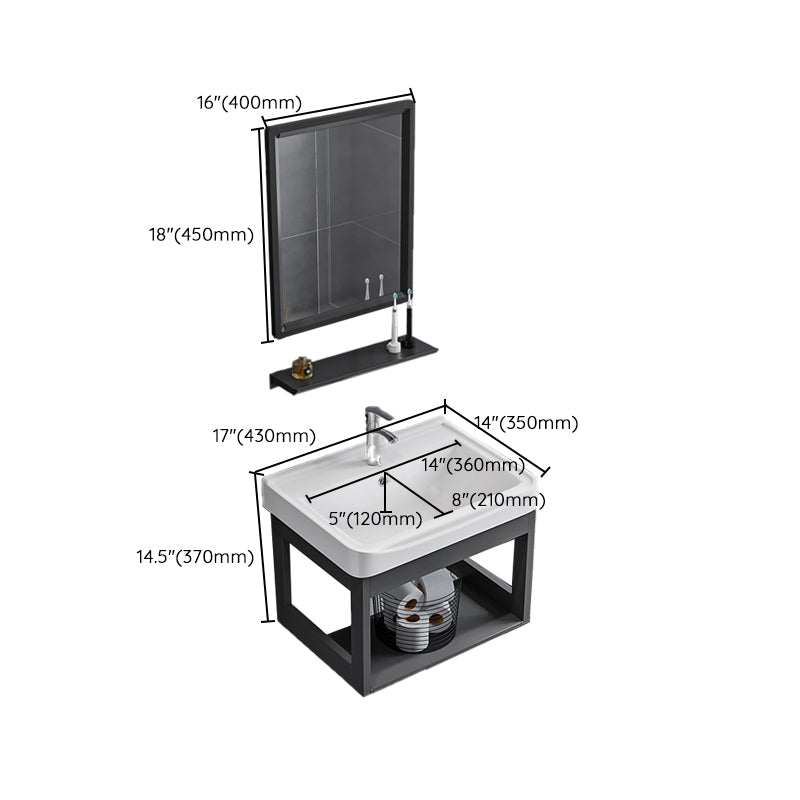 16"(400mm)

18"(450mm)

17"(430mm)

14"(350mm)

14"(360mm)

8"(210mm)

5"(120mm)

14.5"(370mm)