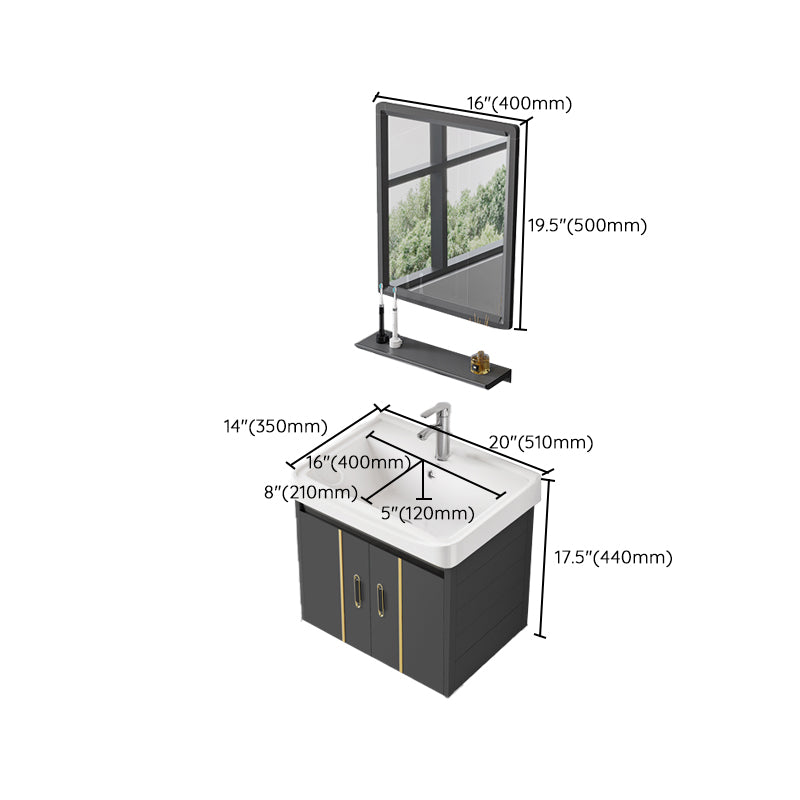 16"(400mm)

19.5"(500mm)

14"(350mm)

20"(510mm)

16"(400mm)

8"(210mm)

5"(120mm)

17.5"(440mm)