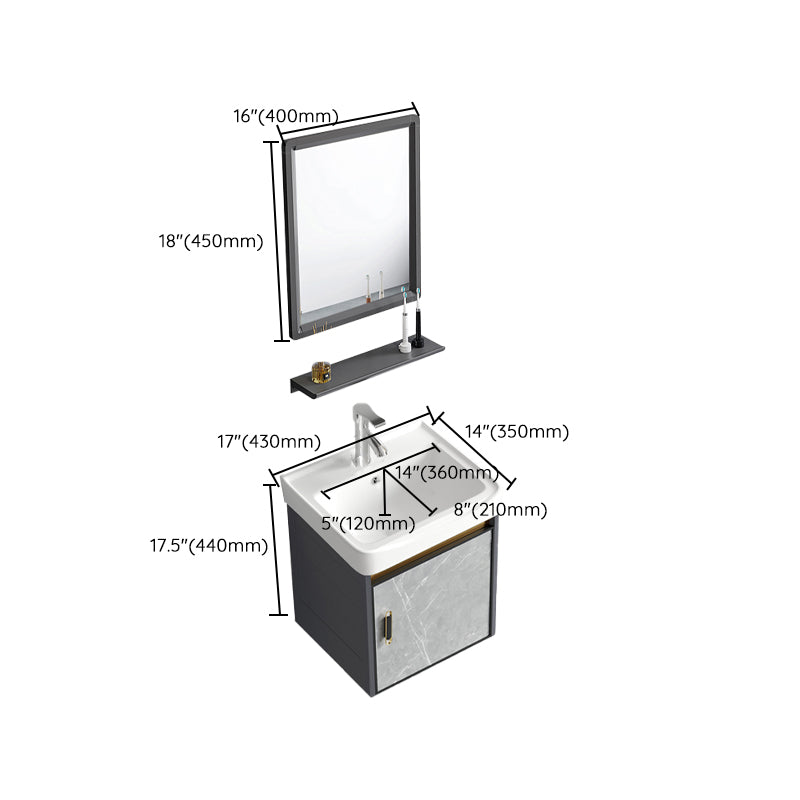 16"(400mm)
18"(450mm)
17"(430mm)
14"(350mm)
14"(360mm)
5"(120mm)
8"(210mm)
17.5"(440mm)