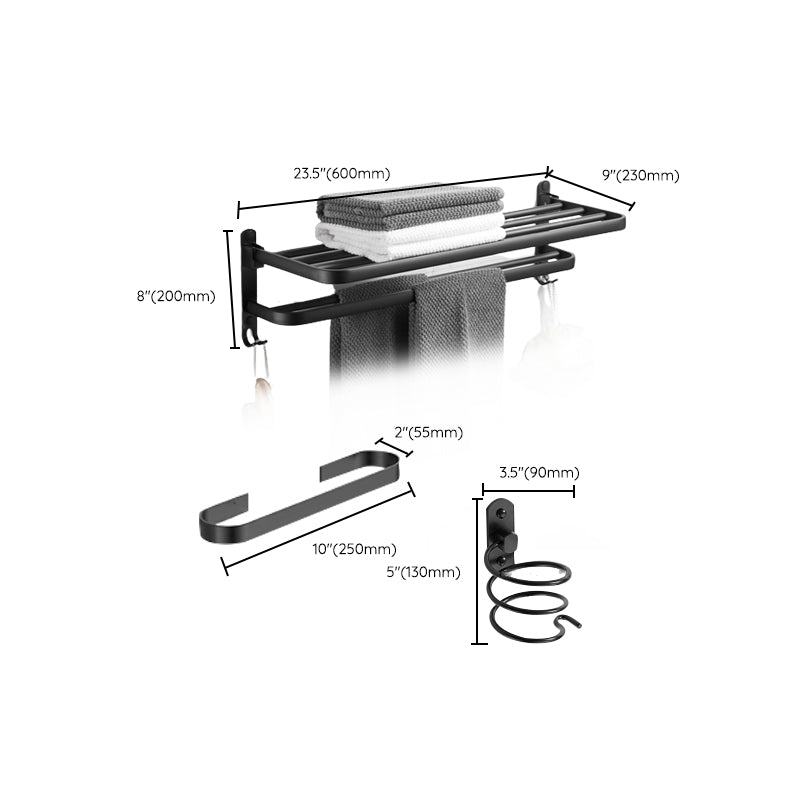 23.5"(600mm)

9"(230mm)

8"(200mm)

2"(55mm)

10"(250mm)

3.5"(90mm)

5"(130mm)