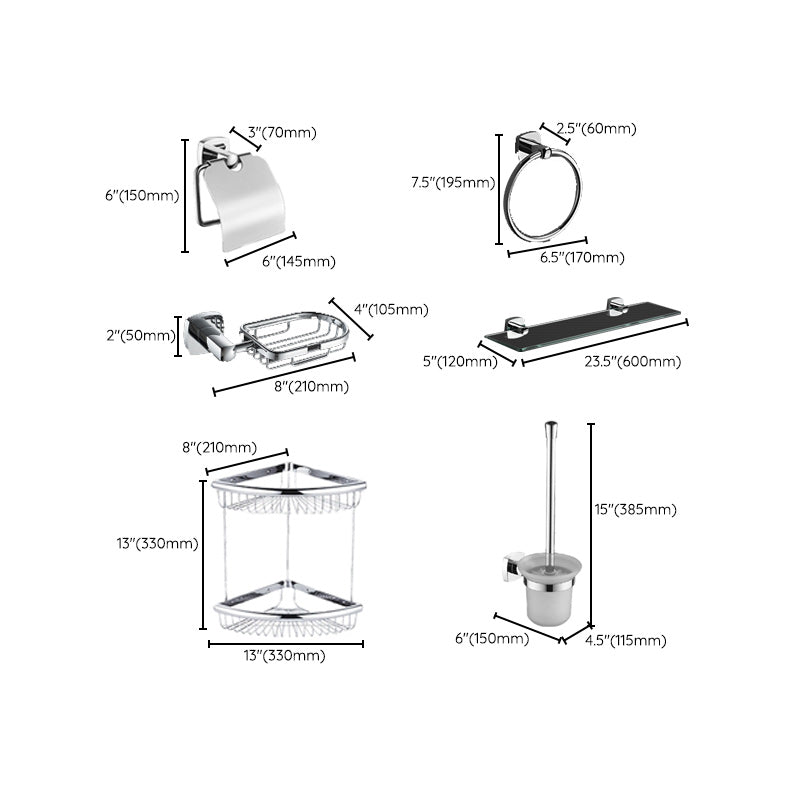 3"(70mm)
6"(150mm)
6"(145mm)

2.5"(60mm)
7.5"(195mm)
6.5"(170mm)

4"(105mm)
2"(50mm)
8"(210mm)

5"(120mm)
23.5"(600mm)

8"(210mm)
13"(330mm)
13"(330mm)

15"(385mm)
6"(150mm)
4.5"(115mm)