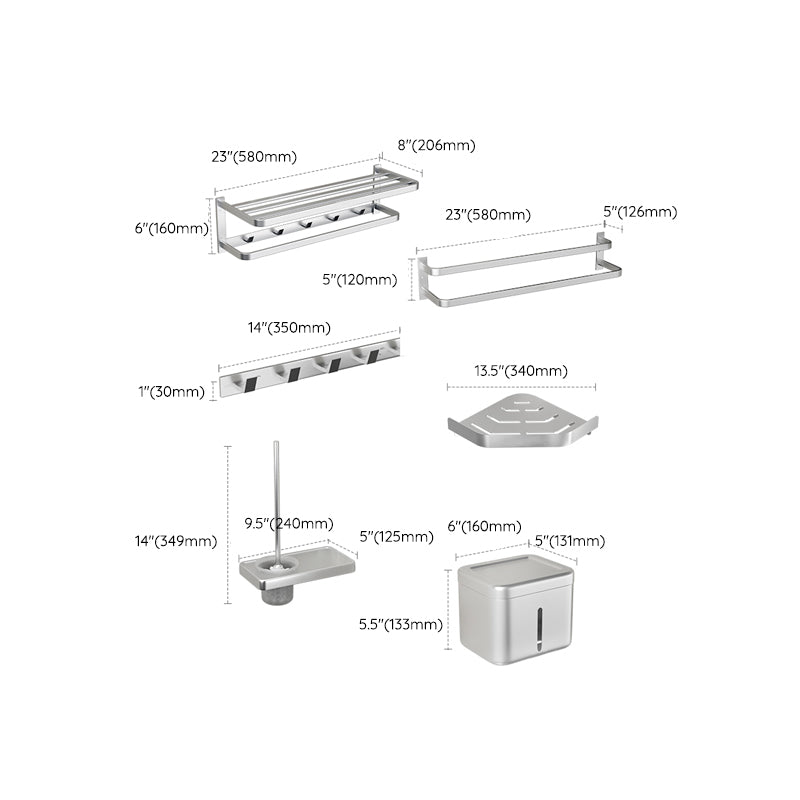 23"(580mm)
8"(206mm)
6"(160mm)
23"(580mm)
5"(126mm)
5"(120mm)
14"(350mm)
1"(30mm)
13.5"(340mm)
14"(349mm)
9.5"(240mm)
5"(125mm)
6"(160mm)
5"(131mm)
5.5"(133mm)