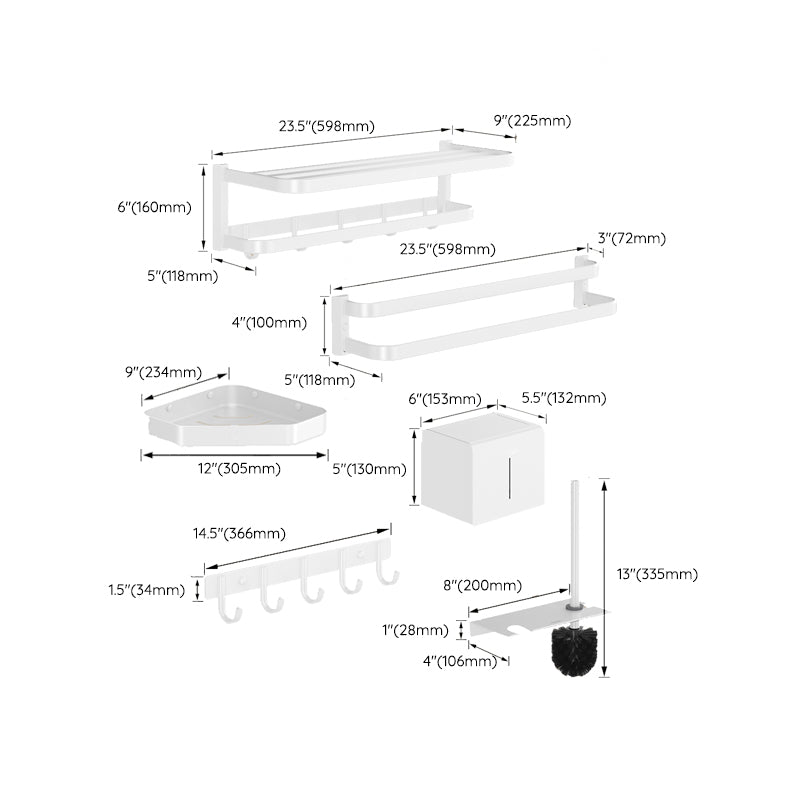 23.5"(598mm)
9"(225mm)
6"(160mm)
5"(118mm)
23.5"(598mm)
3"(72mm)
4"(100mm)
5"(118mm)
9"(234mm)
12"(305mm)
6"(153mm)
5.5"(132mm)
5"(130mm)
14.5"(366mm)
1.5"(34mm)
8"(200mm)
13"(335mm)
1"(28mm)
4"(106mm)