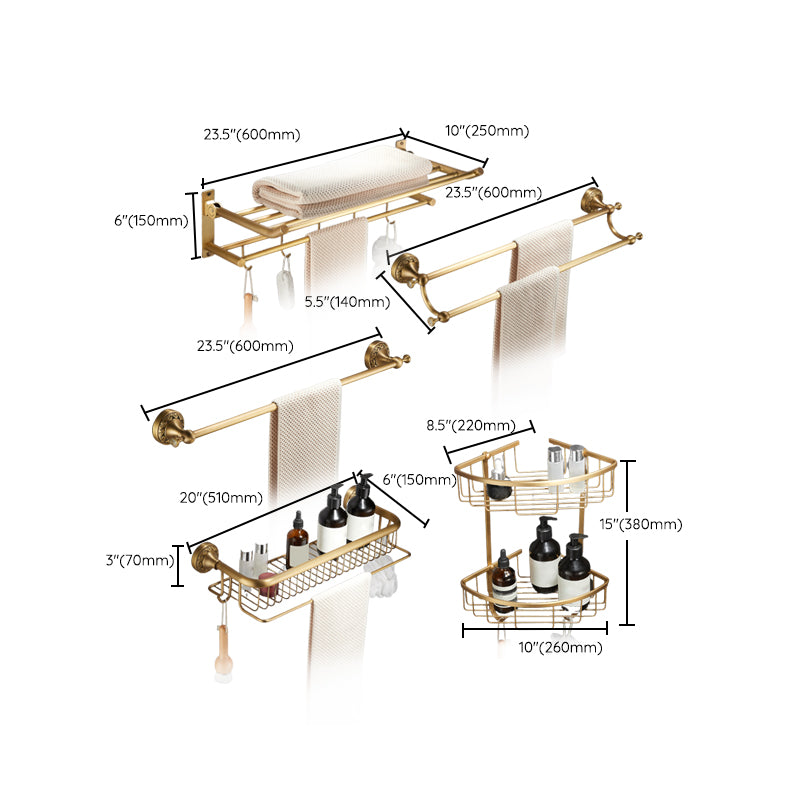 23.5"(600mm)

10"(250mm)

6"(150mm)

23.5"(600mm)

5.5"(140mm)

23.5"(600mm)

8.5"(220mm)

20"(510mm)

6"(150mm)

15"(380mm)

3"(70mm)

10"(260mm)