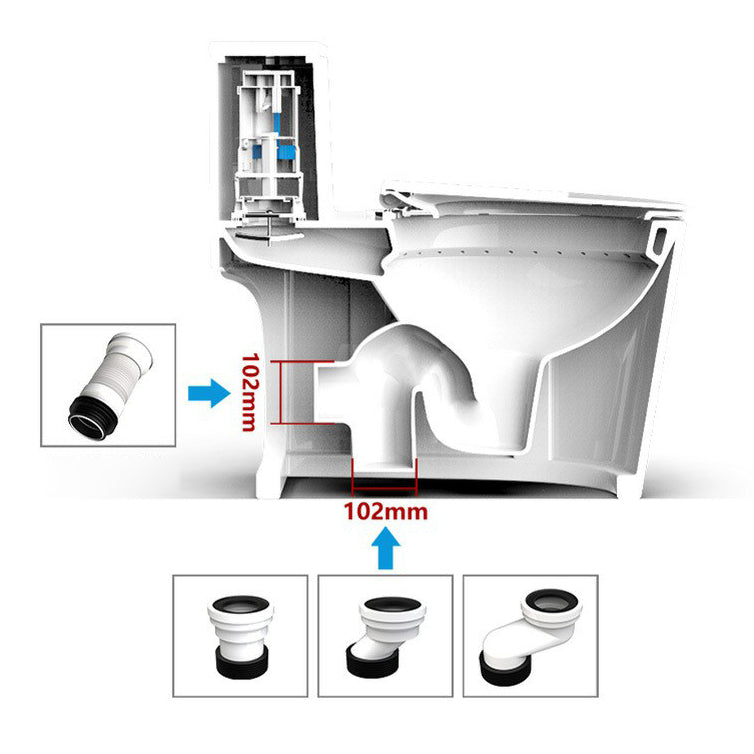 102mm

102mm