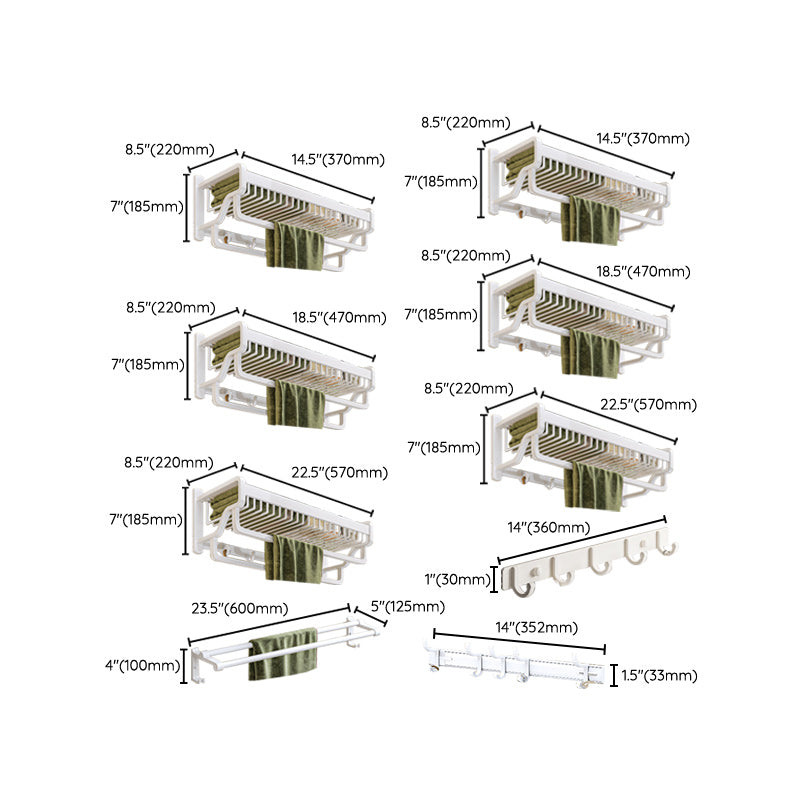 8.5"(220mm)
14.5"(370mm)
7"(185mm)

8.5"(220mm)
18.5"(470mm)
7"(185mm)

8.5"(220mm)
22.5"(570mm)
7"(185mm)

23.5"(600mm)
5"(125mm)
4"(100mm)

8.5"(220mm)
14.5"(370mm)
7"(185mm)

8.5"(220mm)
18.5"(470mm)
7"(185mm)

8.5"(220mm)
22.5"(570mm)
7"(185mm)

14"(360mm)
1"(30mm)

14"(352mm)
1.5"(33mm)