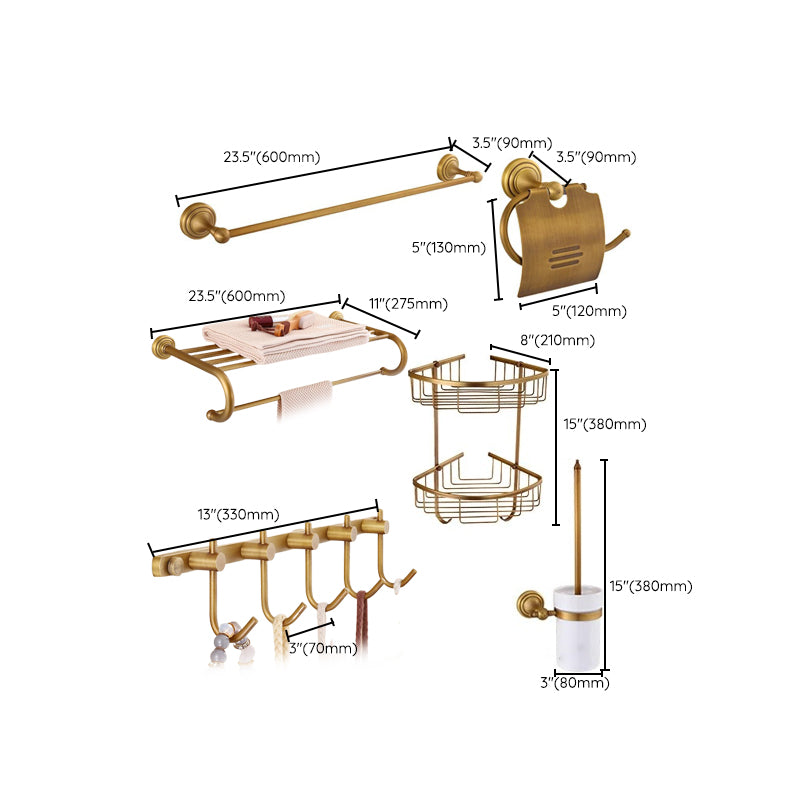 23.5"(600mm)

3.5"(90mm)

3.5"(90mm)

5"(130mm)

5"(120mm)

23.5"(600mm)

11"(275mm)

8"(210mm)

15"(380mm)

13"(330mm)

3"(70mm)

15"(380mm)

3"(80mm)