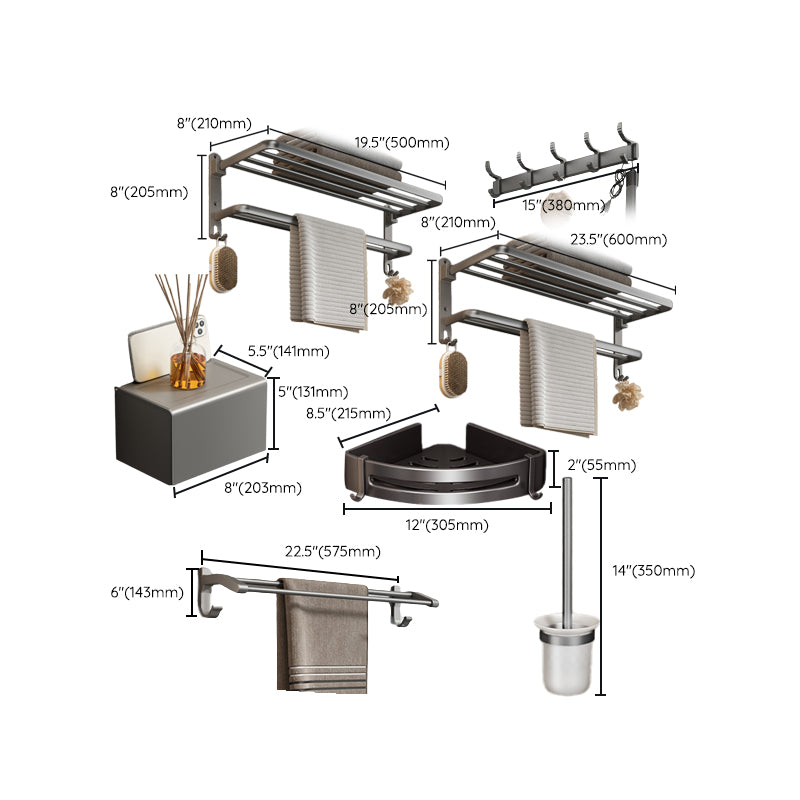 8"(210mm)
19.5"(500mm)
8"(205mm)
15"(380mm)
8"(210mm)
23.5"(600mm)
8"(205mm)
5.5"(141mm)
5"(131mm)
8"(203mm)
8.5"(215mm)
2"(55mm)
12"(305mm)
22.5"(575mm)
6"(143mm)
14"(350mm)