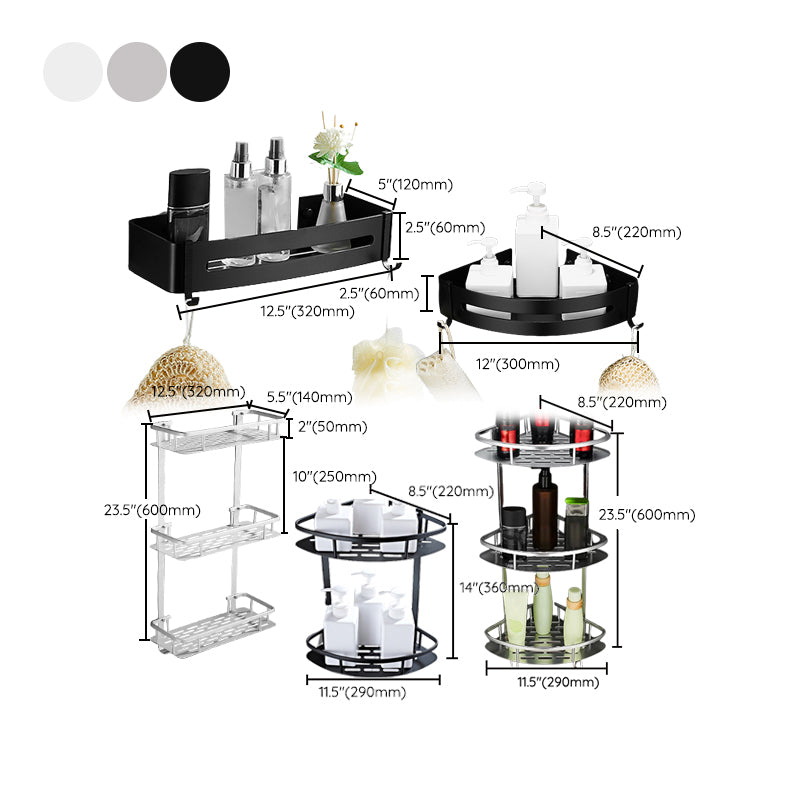 5"(120mm)
2.5"(60mm)
12.5"(320mm)
8.5"(220mm)
2.5"(60mm)
12"(300mm)
12.5"(320mm)
5.5"(140mm)
2"(50mm)
23.5"(600mm)
10"(250mm)
8.5"(220mm)
14"(360mm)
11.5"(290mm)
8.5"(220mm)
23.5"(600mm)
11.5"(290mm)