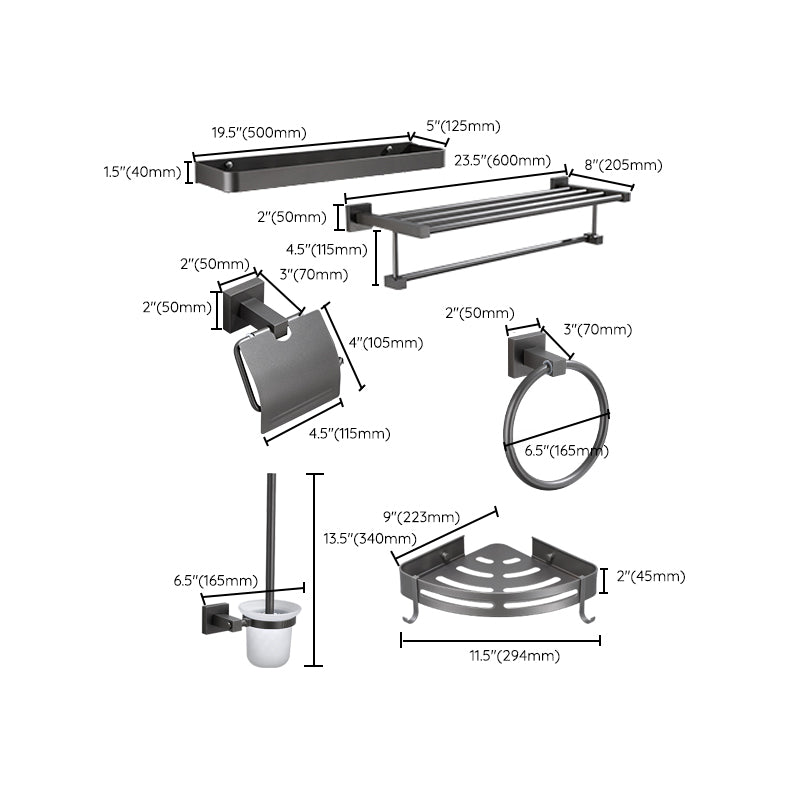 19.5"(500mm)
5"(125mm)
1.5"(40mm)
23.5"(600mm)
8"(205mm)
2"(50mm)
4.5"(115mm)
2"(50mm)
3"(70mm)
2"(50mm)
4"(105mm)
4.5"(115mm)
2"(50mm)
3"(70mm)
6.5"(165mm)
13.5"(340mm)
6.5"(165mm)
9"(223mm)
2"(45mm)
11.5"(294mm)