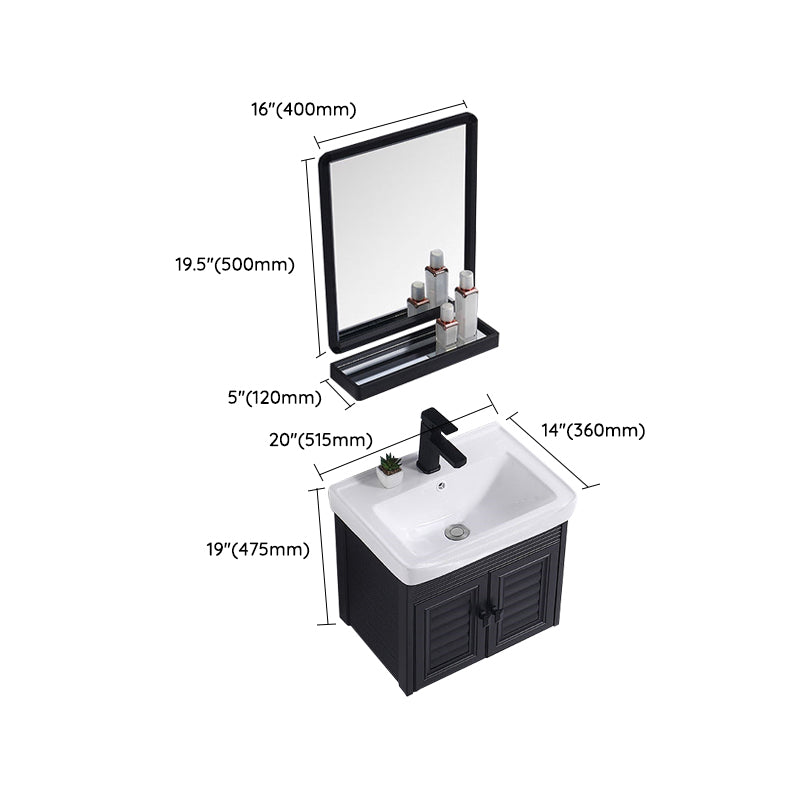 16"(400mm)

19.5"(500mm)

5"(120mm)

20"(515mm)

14"(360mm)

19"(475mm)