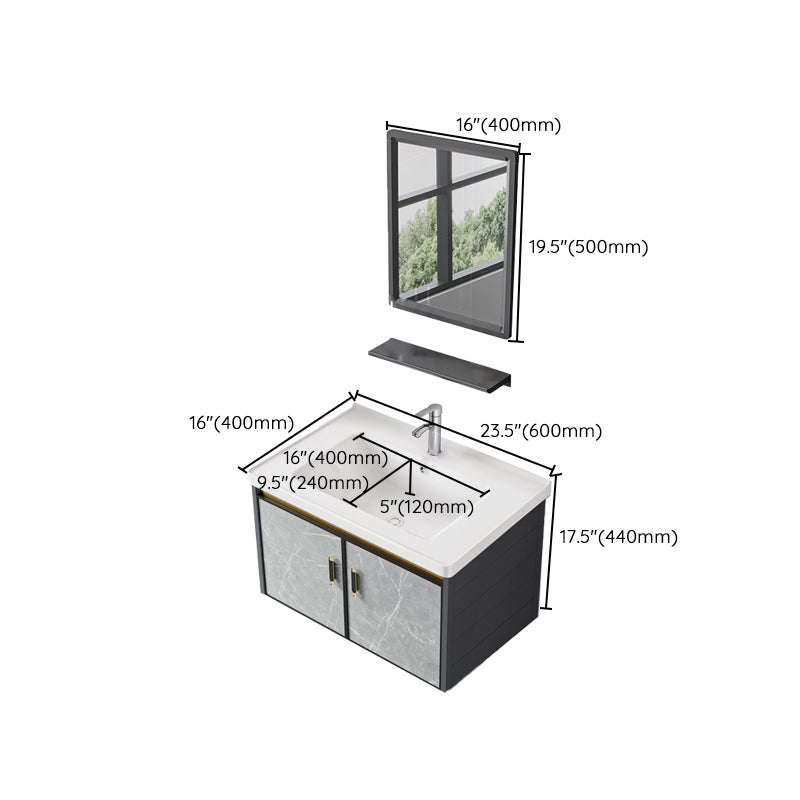 16"(400mm)

19.5"(500mm)

16"(400mm)

23.5"(600mm)

16"(400mm)

9.5"(240mm)

5"(120mm)

17.5"(440mm)