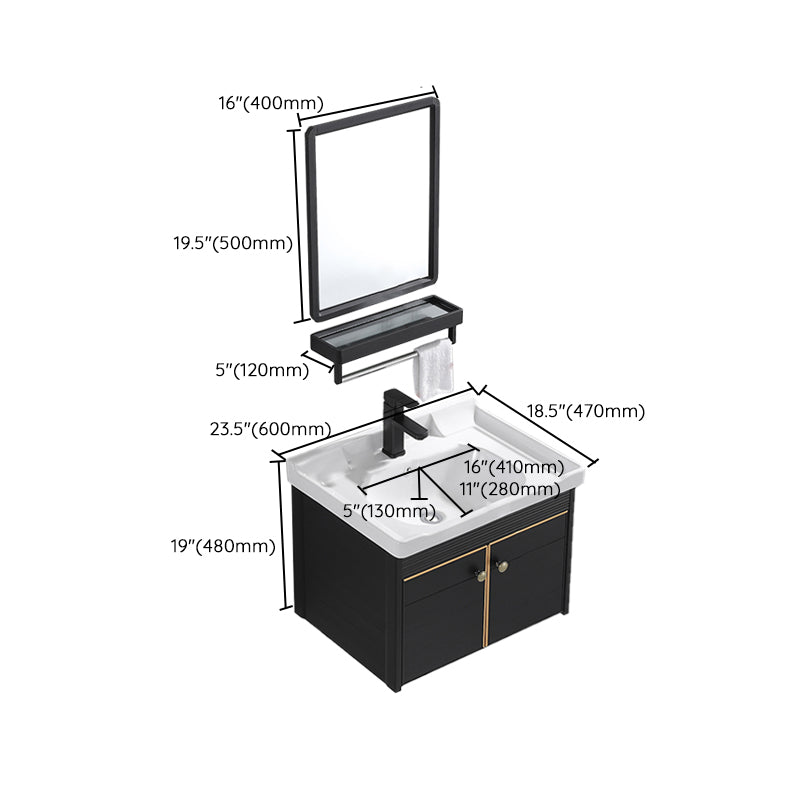 16"(400mm)

19.5"(500mm)

5"(120mm)

23.5"(600mm)

18.5"(470mm)

16"(410mm)
11"(280mm)
5"(130mm)

19"(480mm)