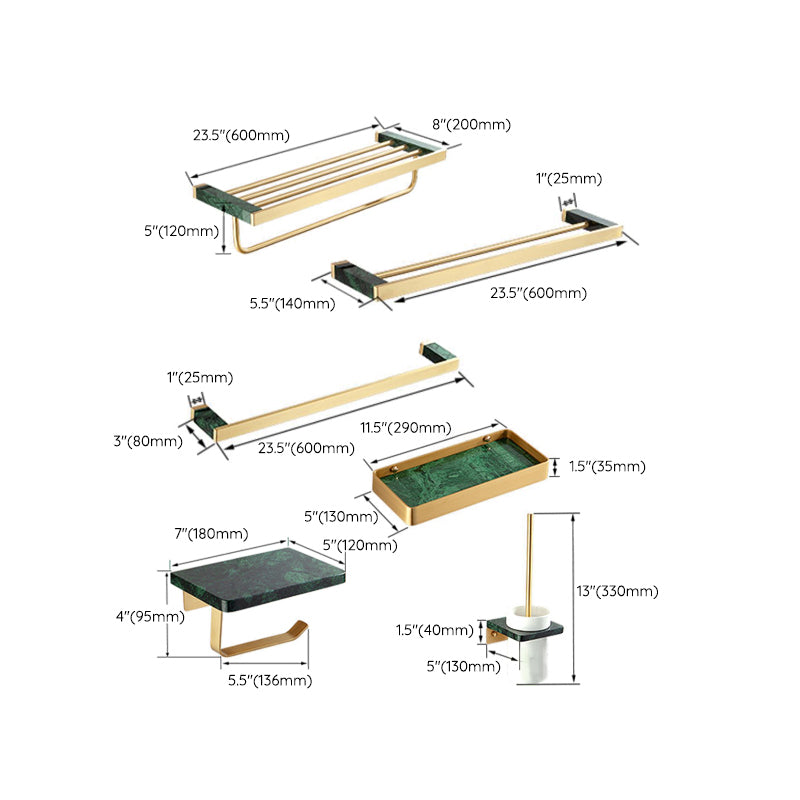 23.5"(600mm)
8"(200mm)
5"(120mm)
1"(25mm)
5.5"(140mm)
23.5"(600mm)
1"(25mm)
3"(80mm)
23.5"(600mm)
11.5"(290mm)
1.5"(35mm)
5"(130mm)
7"(180mm)
5"(120mm)
4"(95mm)
5.5"(136mm)
13"(330mm)
1.5"(40mm)
5"(130mm)