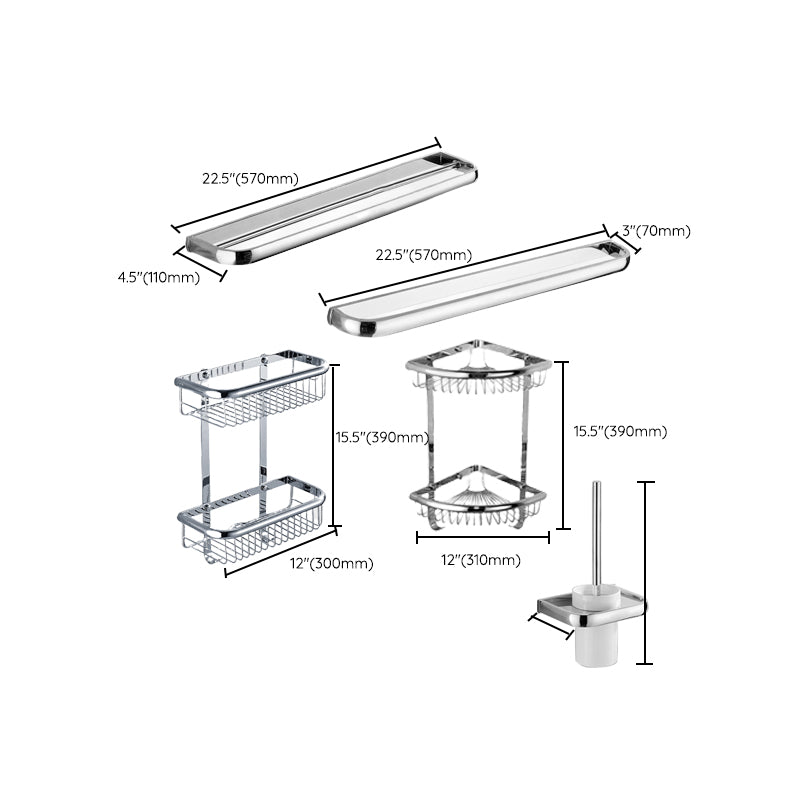 22.5"(570mm)

4.5"(110mm)

22.5"(570mm)

3"(70mm)

15.5"(390mm)

12"(300mm)

15.5"(390mm)

12"(310mm)