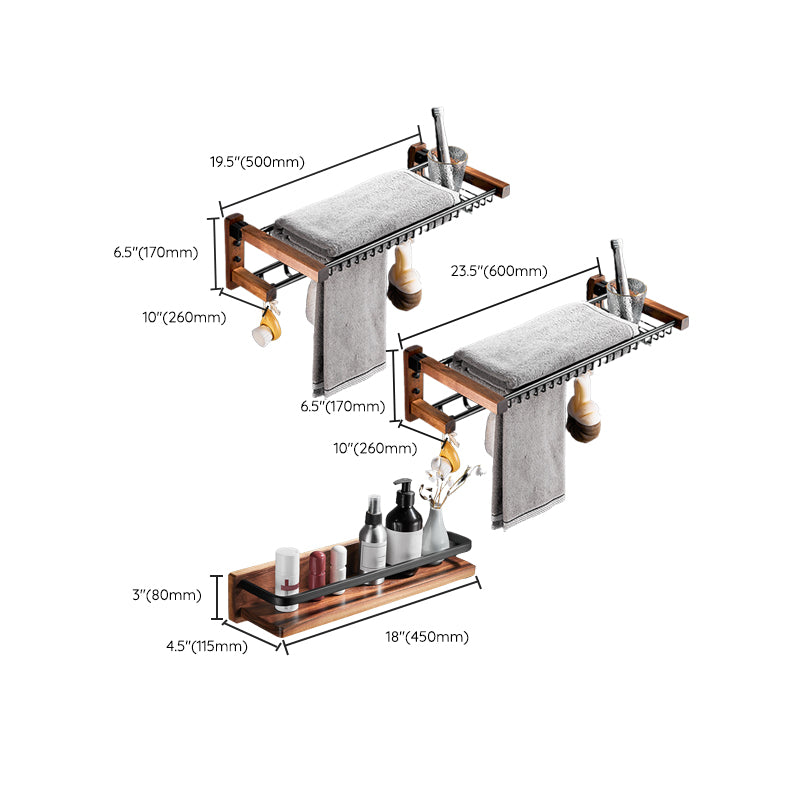 19.5"(500mm)

6.5"(170mm)

10"(260mm)

23.5"(600mm)

6.5"(170mm)

10"(260mm)

3"(80mm)

4.5"(115mm)

18"(450mm)