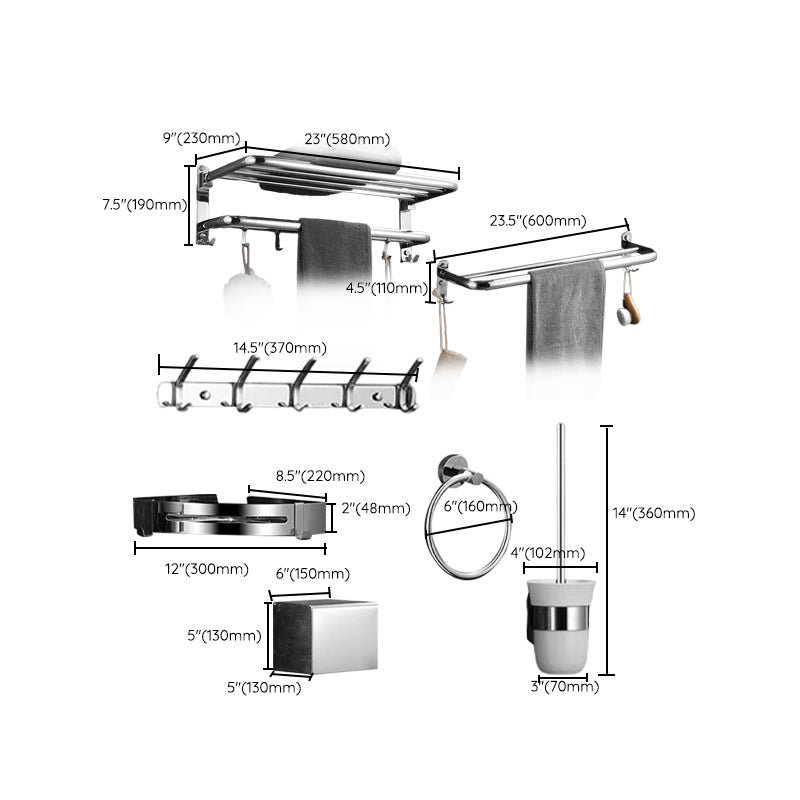 9"(230mm)
23"(580mm)
7.5"(190mm)
23.5"(600mm)
4.5"(110mm)
14.5"(370mm)
8.5"(220mm)
2"(48mm)
12"(300mm)
6"(160mm)
14"(360mm)
4"(102mm)
6"(150mm)
5"(130mm)
5"(130mm)
3"(70mm)