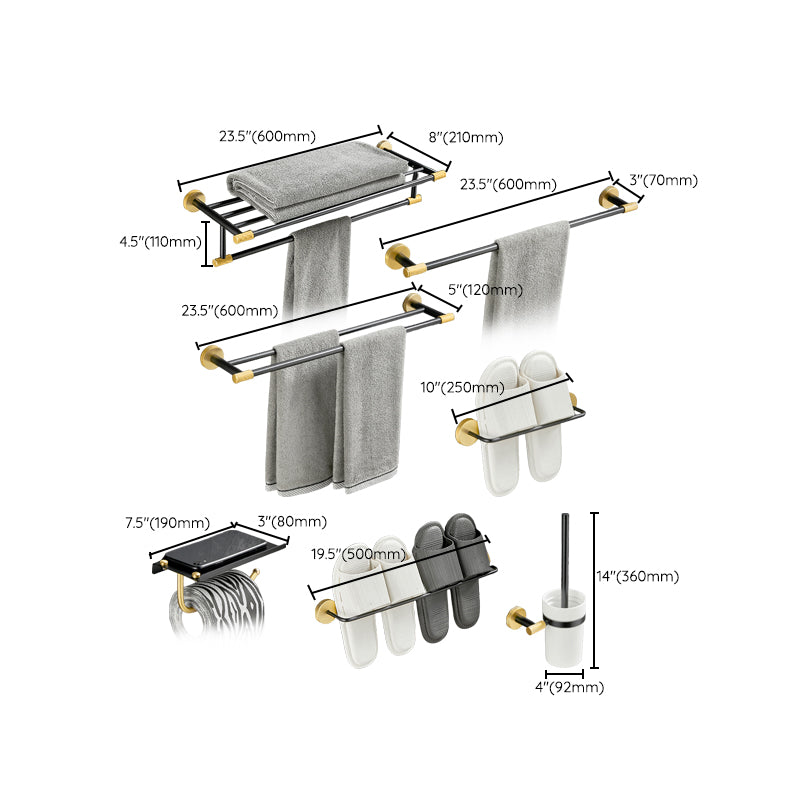 23.5"(600mm)
8"(210mm)
23.5"(600mm)
3"(70mm)
4.5"(110mm)
23.5"(600mm)
5"(120mm)
10"(250mm)
7.5"(190mm)
3"(80mm)
19.5"(500mm)
14"(360mm)
4"(92mm)