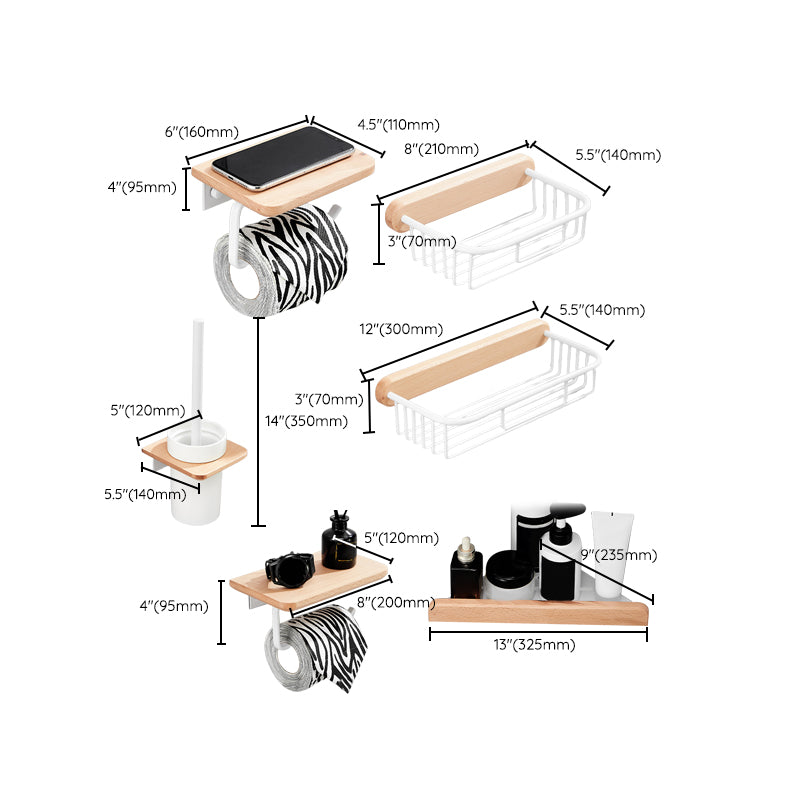 6"(160mm)
4.5"(110mm)
4"(95mm)
8"(210mm)
5.5"(140mm)
3"(70mm)
12"(300mm)
5.5"(140mm)
3"(70mm)
5"(120mm)
14"(350mm)
5.5"(140mm)
5"(120mm)
4"(95mm)
8"(200mm)
9"(235mm)
13"(325mm)