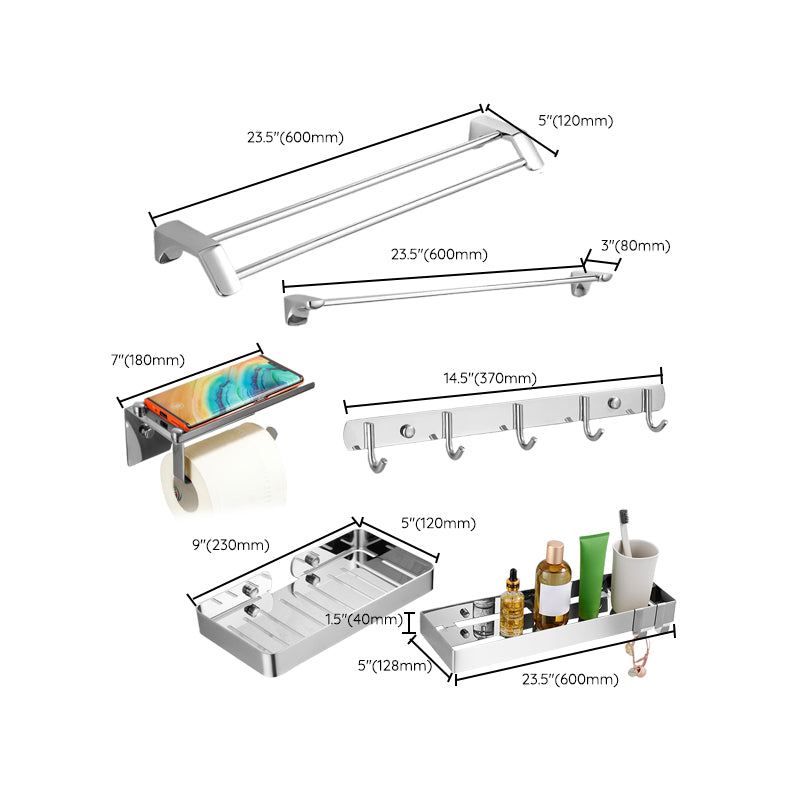 23.5"(600mm)
5"(120mm)
23.5"(600mm)
3"(80mm)
7"(180mm)
14.5"(370mm)
9"(230mm)
5"(120mm)
1.5"(40mm)
5"(128mm)
23.5"(600mm)