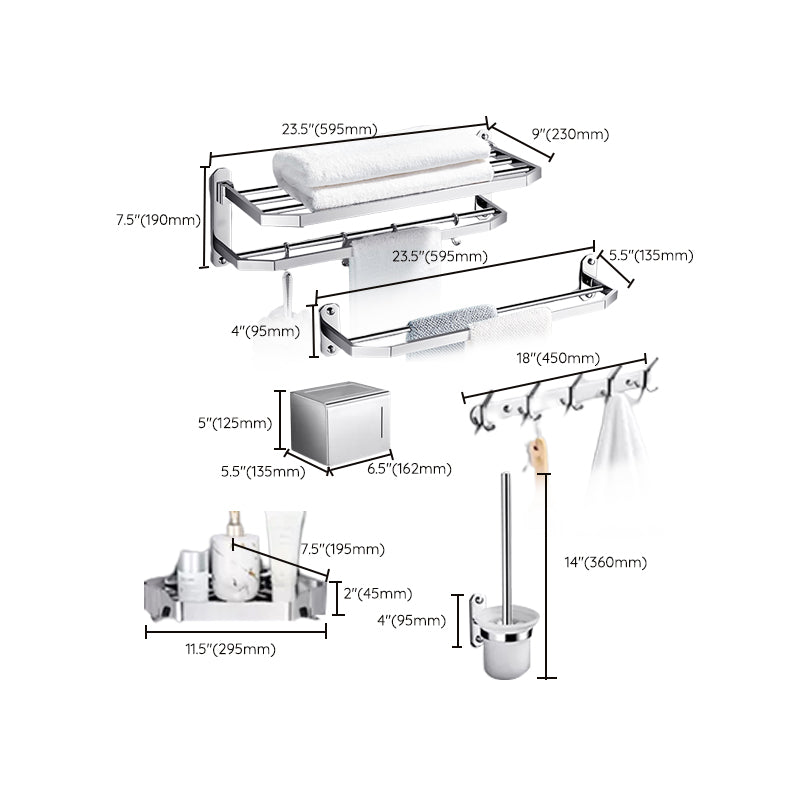 23.5"(595mm)
9"(230mm)
7.5"(190mm)
23.5"(595mm)
5.5"(135mm)
4"(95mm)
18"(450mm)
5"(125mm)
5.5"(135mm)
6.5"(162mm)
7.5"(195mm)
2"(45mm)
11.5"(295mm)
14"(360mm)
4"(95mm)