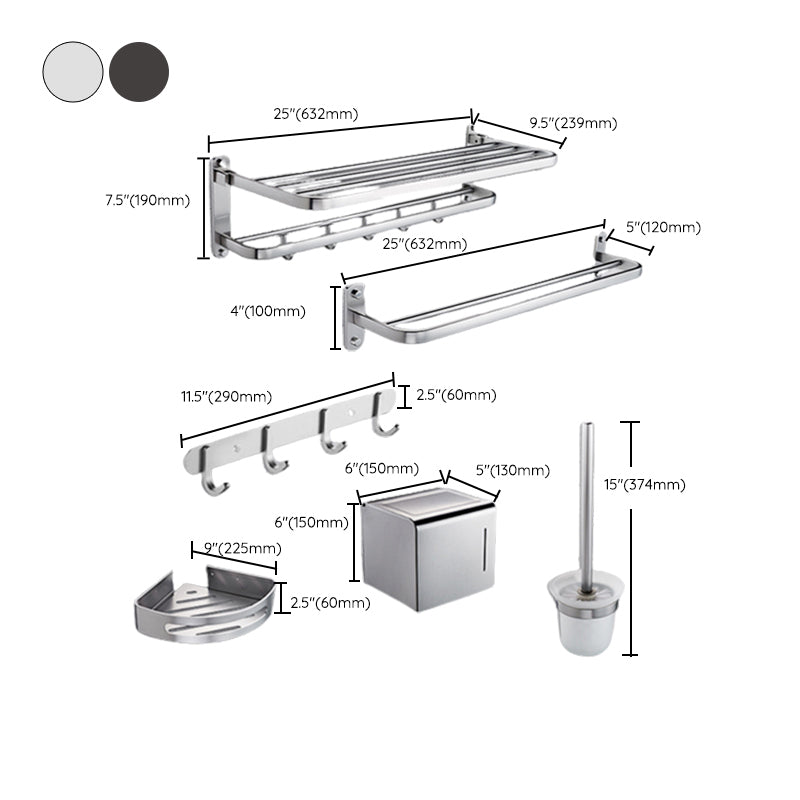 25"(632mm)

9.5"(239mm)

7.5"(190mm)

25"(632mm)

5"(120mm)

4"(100mm)

11.5"(290mm)

2.5"(60mm)

6"(150mm)

5"(130mm)

15"(374mm)

6"(150mm)

9"(225mm)

2.5"(60mm)