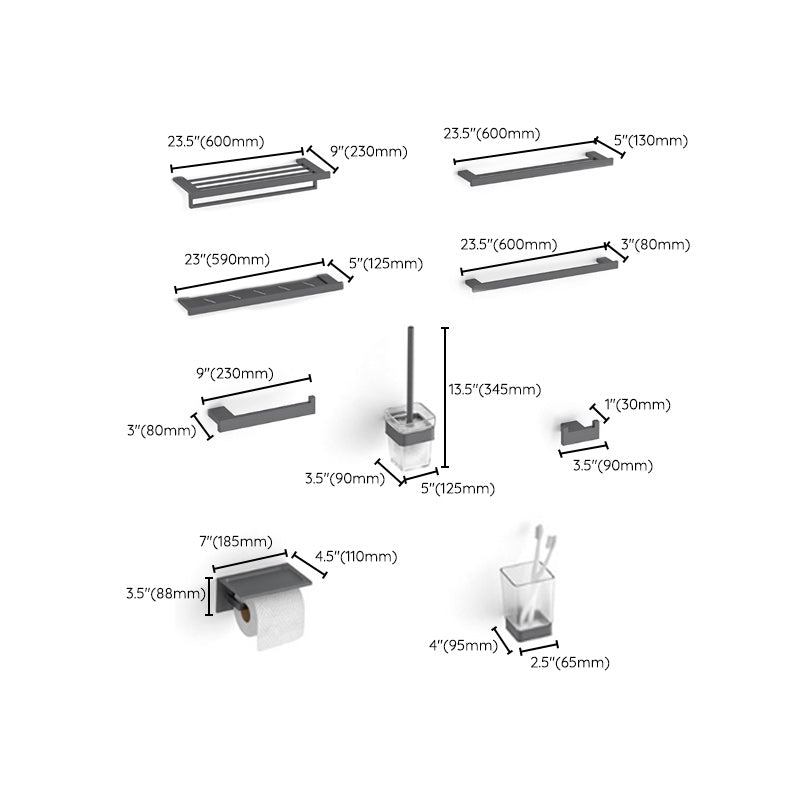 23.5"(600mm)
9"(230mm)

23.5"(600mm)
5"(130mm)

23"(590mm)
5"(125mm)

23.5"(600mm)
3"(80mm)

9"(230mm)
3"(80mm)

13.5"(345mm)
3.5"(90mm)
5"(125mm)

1"(30mm)
3.5"(90mm)

7"(185mm)
4.5"(110mm)
3.5"(88mm)

4"(95mm)
2.5"(65mm)