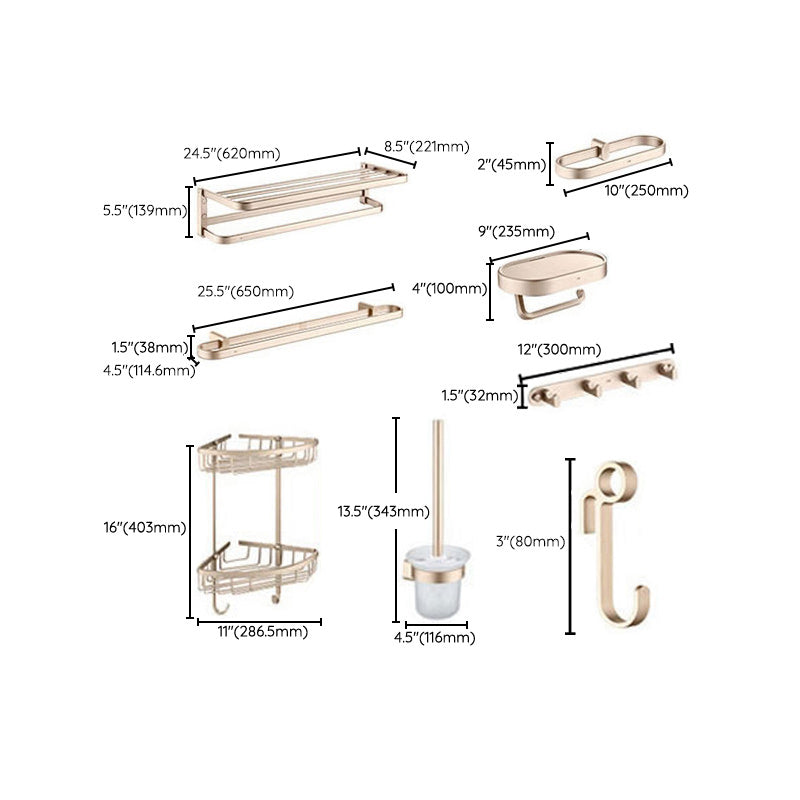 24.5"(620mm)
8.5"(221mm)
5.5"(139mm)
2"(45mm)
10"(250mm)
9"(235mm)
4"(100mm)
25.5"(650mm)
1.5"(38mm)
4.5"(114.6mm)
12"(300mm)
1.5"(32mm)
16"(403mm)
11"(286.5mm)
13.5"(343mm)
4.5"(116mm)
3"(80mm)