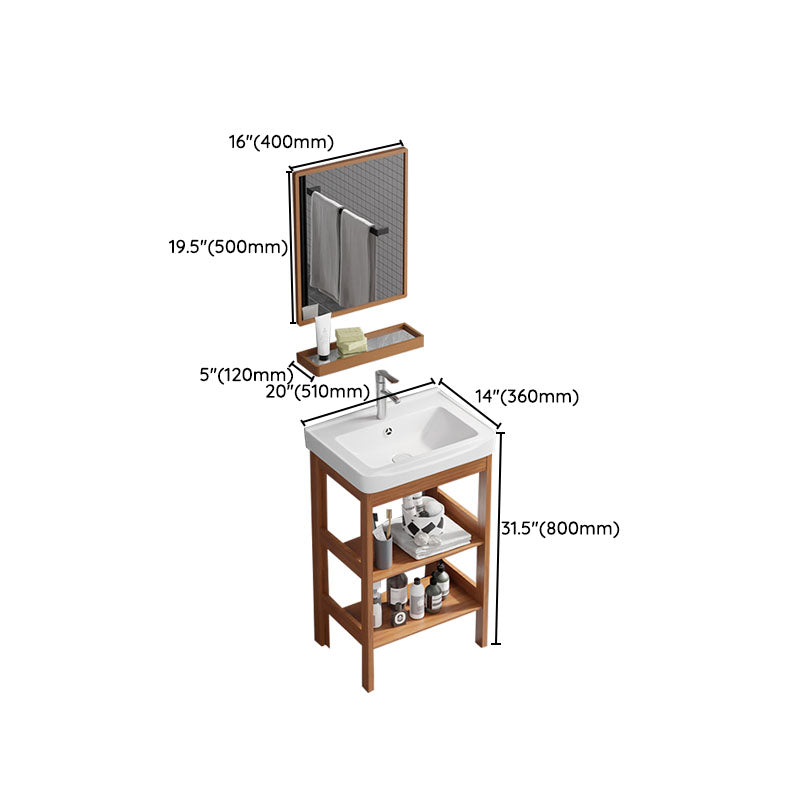 16"(400mm)

19.5"(500mm)

5"(120mm)

20"(510mm)

14"(360mm)

31.5"(800mm)