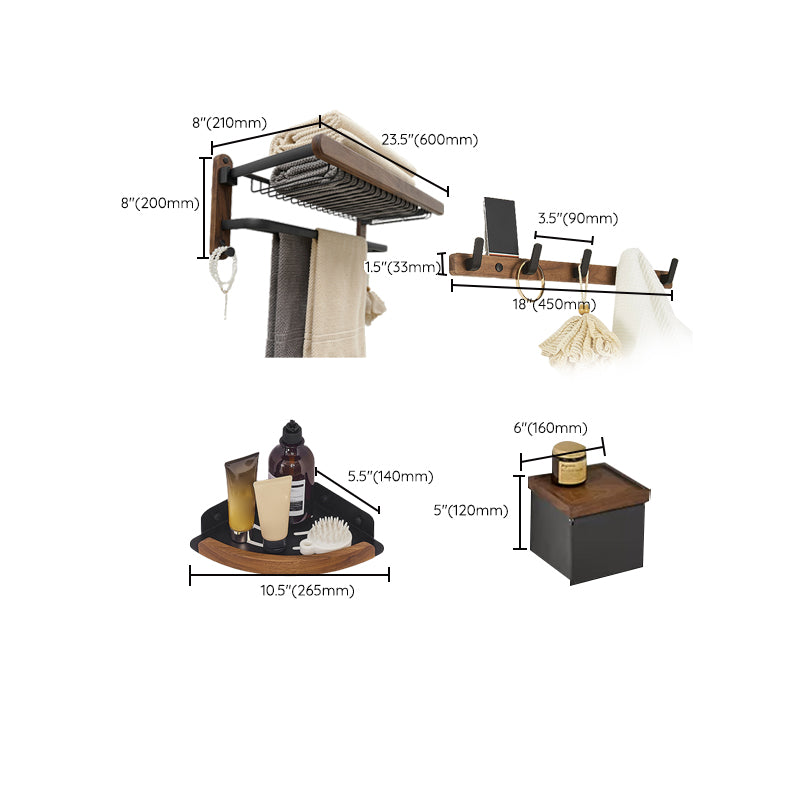 8"(210mm)
23.5"(600mm)
8"(200mm)
3.5"(90mm)
1.5"(33mm)
18"(450mm)
5.5"(140mm)
10.5"(265mm)
6"(160mm)
5"(120mm)