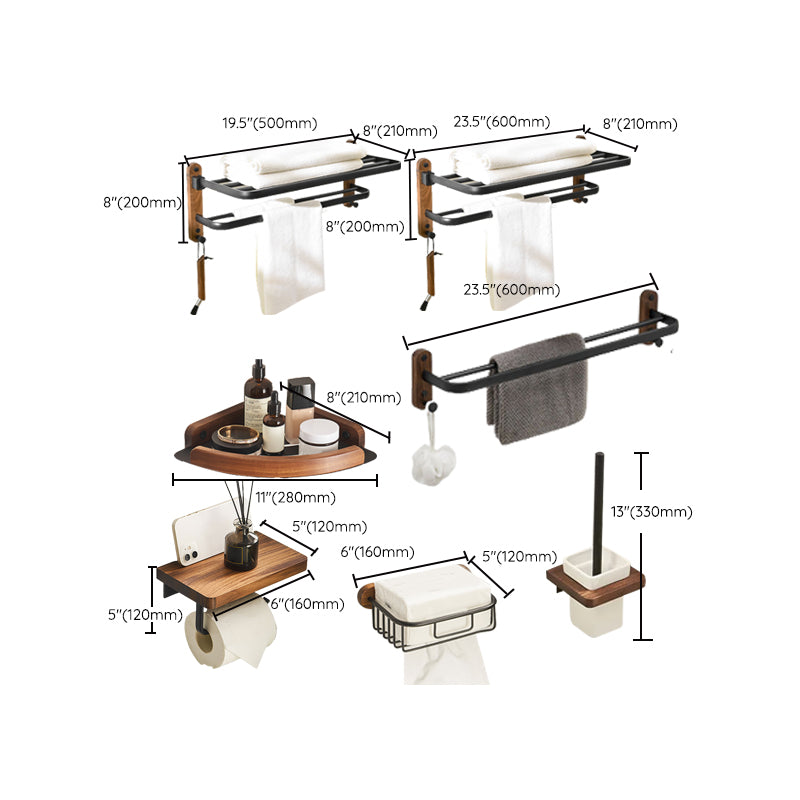 19.5"(500mm)
8"(210mm)
23.5"(600mm)
8"(210mm)
8"(200mm)
8"(200mm)
23.5"(600mm)
8"(210mm)
11"(280mm)
5"(120mm)
13"(330mm)
6"(160mm)
5"(120mm)
5"(120mm)
6"(160mm)