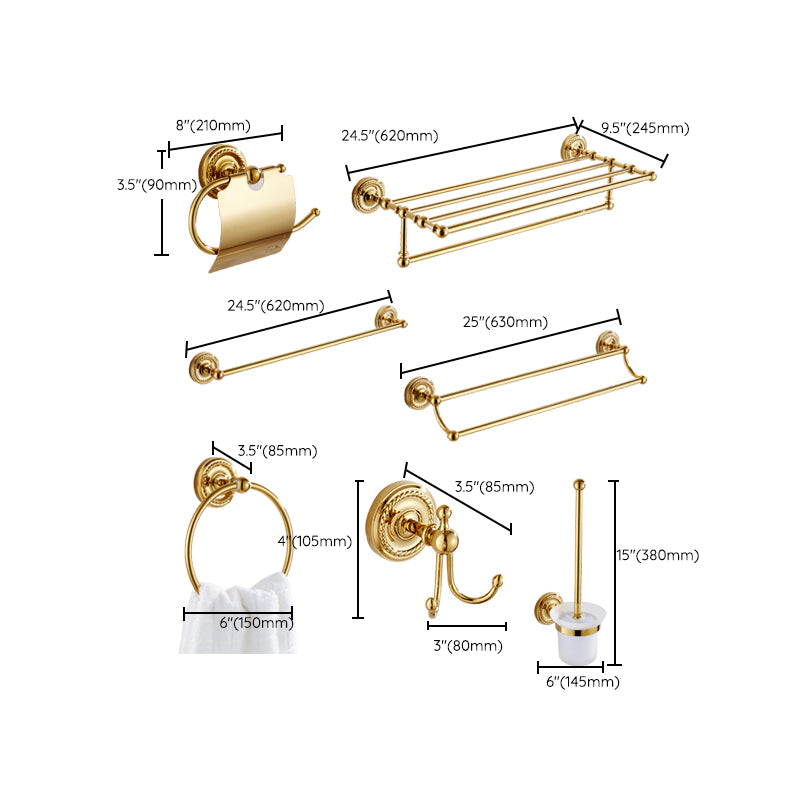 8"(210mm)
3.5"(90mm)
24.5"(620mm)
9.5"(245mm)
24.5"(620mm)
25"(630mm)
3.5"(85mm)
6"(150mm)
4"(105mm)
3.5"(85mm)
3"(80mm)
15"(380mm)
6"(145mm)