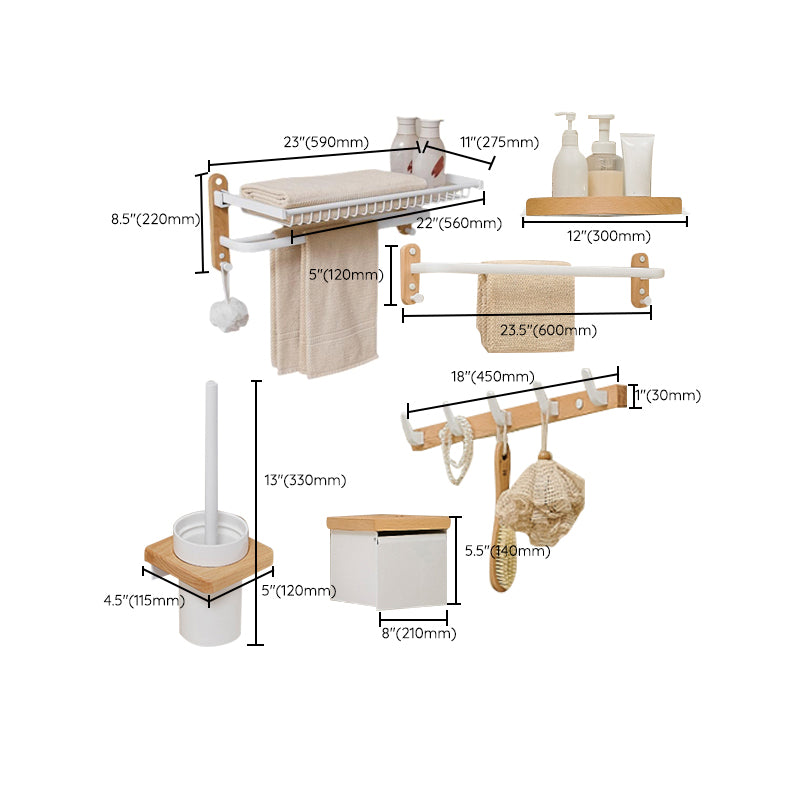 23"(590mm)
11"(275mm)
8.5"(220mm)
22"(560mm)
12"(300mm)
5"(120mm)
23.5"(600mm)
18"(450mm)
1"(30mm)
13"(330mm)
5.5"(140mm)
4.5"(115mm)
5"(120mm)
8"(210mm)