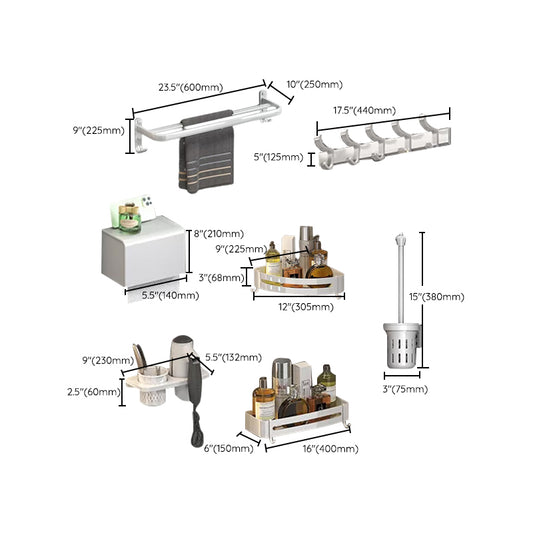 23.5"(600mm)
10"(250mm)
9"(225mm)
17.5"(440mm)
5"(125mm)
8"(210mm)
5.5"(140mm)
9"(225mm)
3"(68mm)
12"(305mm)
15"(380mm)
3"(75mm)
9"(230mm)
5.5"(132mm)
2.5"(60mm)
6"(150mm)
16"(400mm)