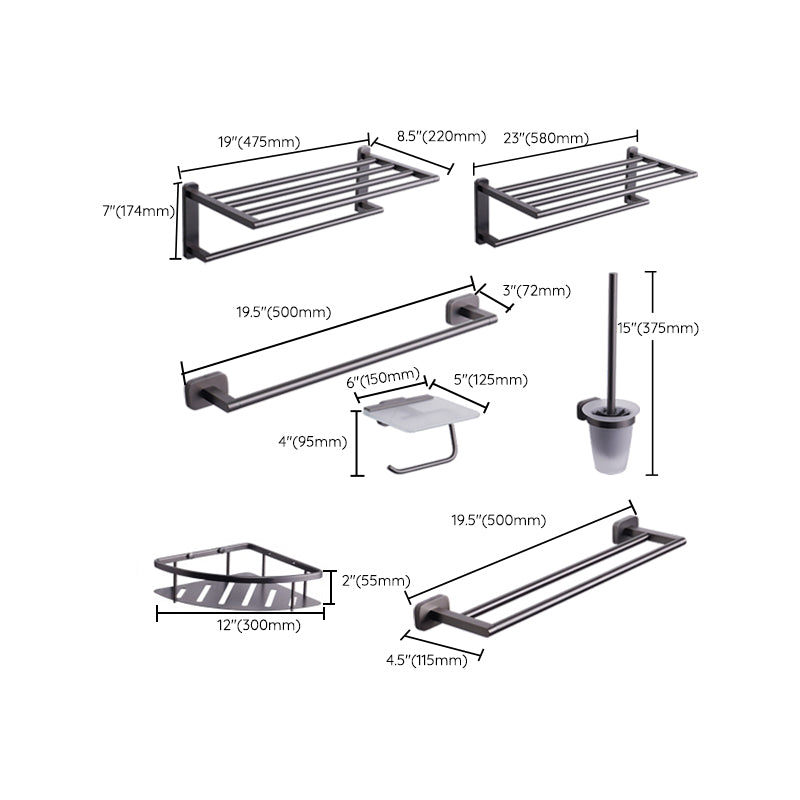 19"(475mm)

8.5"(220mm)

23"(580mm)

7"(174mm)

19.5"(500mm)

3"(72mm)

15"(375mm)

6"(150mm)

5"(125mm)

4"(95mm)

19.5"(500mm)

2"(55mm)

12"(300mm)

4.5"(115mm)