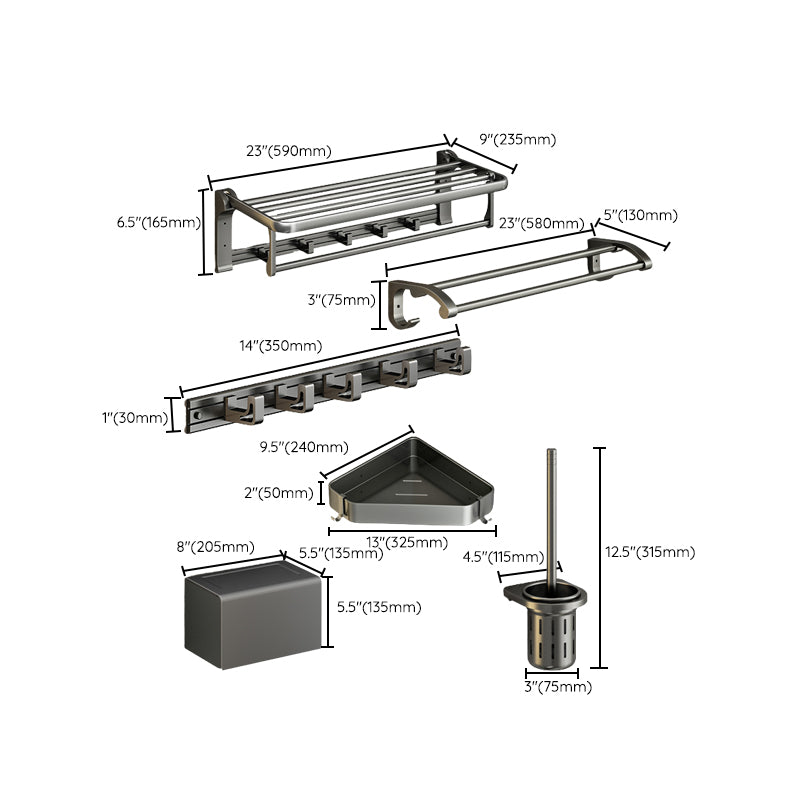 23"(590mm)
9"(235mm)
6.5"(165mm)
23"(580mm)
5"(130mm)
3"(75mm)
14"(350mm)
1"(30mm)
9.5"(240mm)
2"(50mm)
13"(325mm)
8"(205mm)
5.5"(135mm)
5.5"(135mm)
4.5"(115mm)
12.5"(315mm)
3"(75mm)