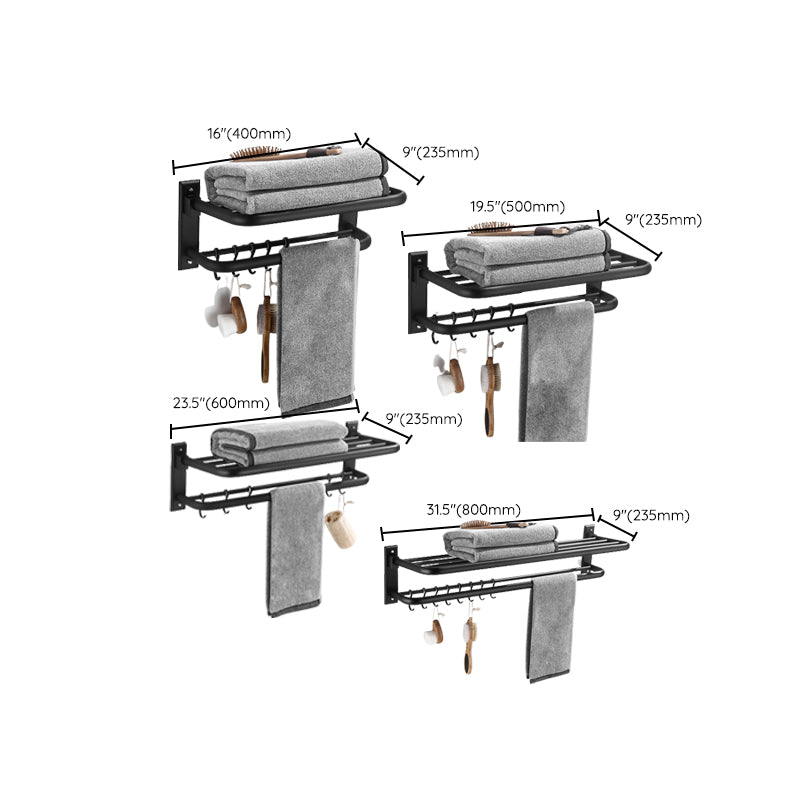 16"(400mm)
9"(235mm)
19.5"(500mm)
9"(235mm)
23.5"(600mm)
9"(235mm)
31.5"(800mm)
9"(235mm)