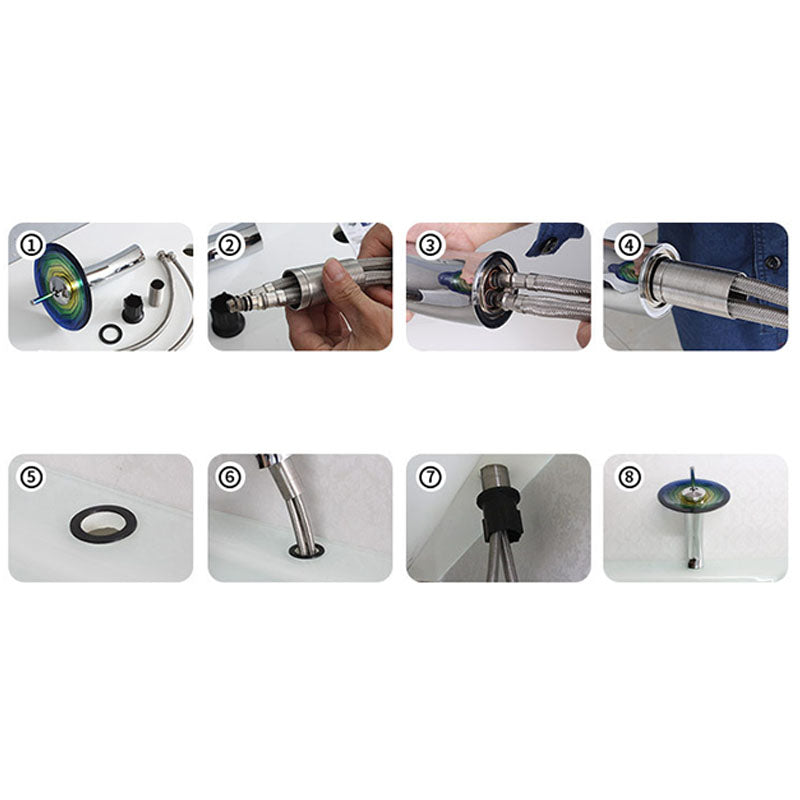 ①
②
③
④
⑤
⑥
⑦
⑧