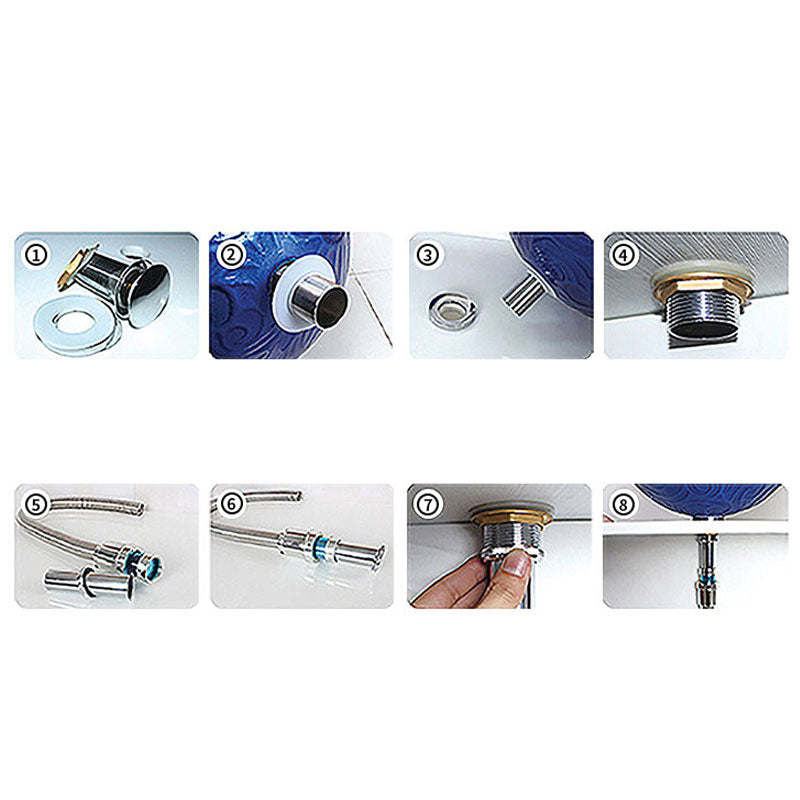 ①

②

③

④

⑤

⑥

⑦

⑧