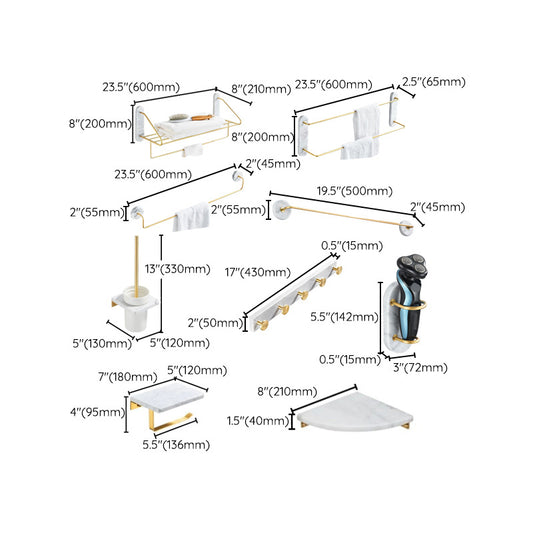 23.5"(600mm)
8"(210mm)
8"(200mm)

23.5"(600mm)
2.5"(65mm)
8"(200mm)

23.5"(600mm)
2"(45mm)
2"(55mm)

19.5"(500mm)
2"(55mm)
2"(45mm)

13"(330mm)
5"(130mm)
5"(120mm)

0.5"(15mm)
17"(430mm)
2"(50mm)

5.5"(142mm)
0.5"(15mm)
3"(72mm)

7"(180mm)
5"(120mm)
4"(95mm)
5.5"(136mm)

8"(210mm)
1.5"(40mm)