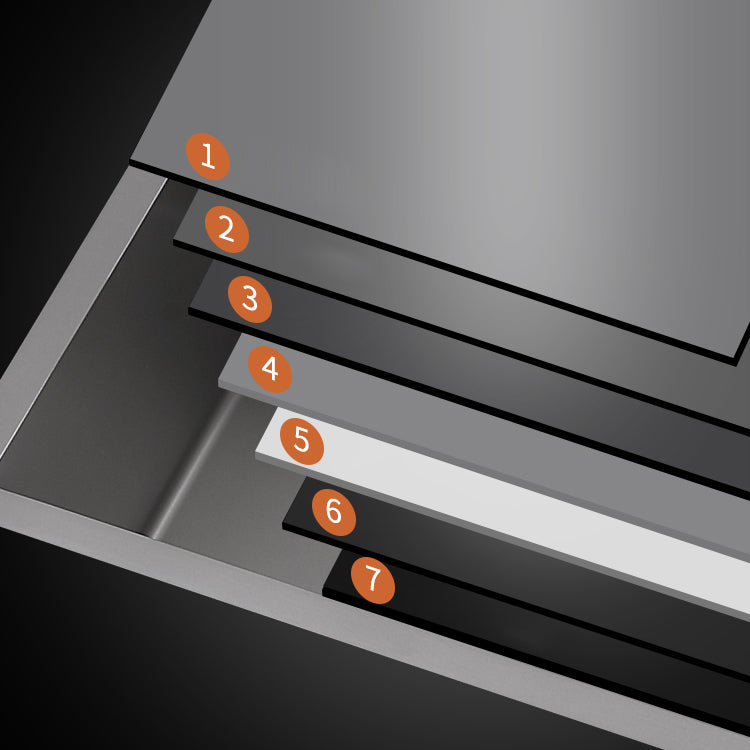 1
2
3
4
5
6
7