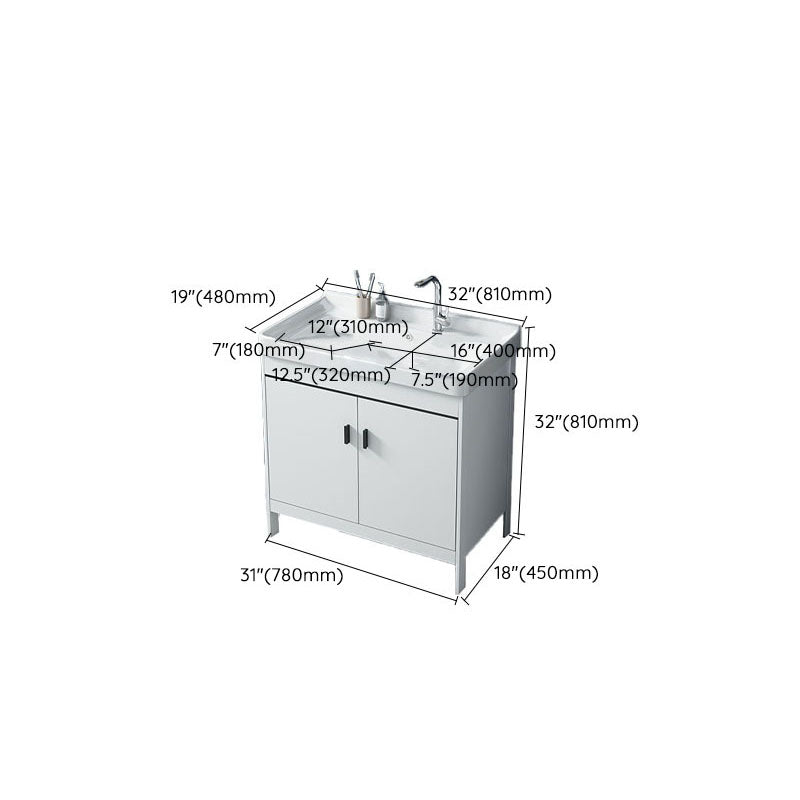 19"(480mm)
32"(810mm)
12"(310mm)
7"(180mm)
16"(400mm)
12.5"(320mm)
7.5"(190mm)
32"(810mm)
31"(780mm)
18"(450mm)