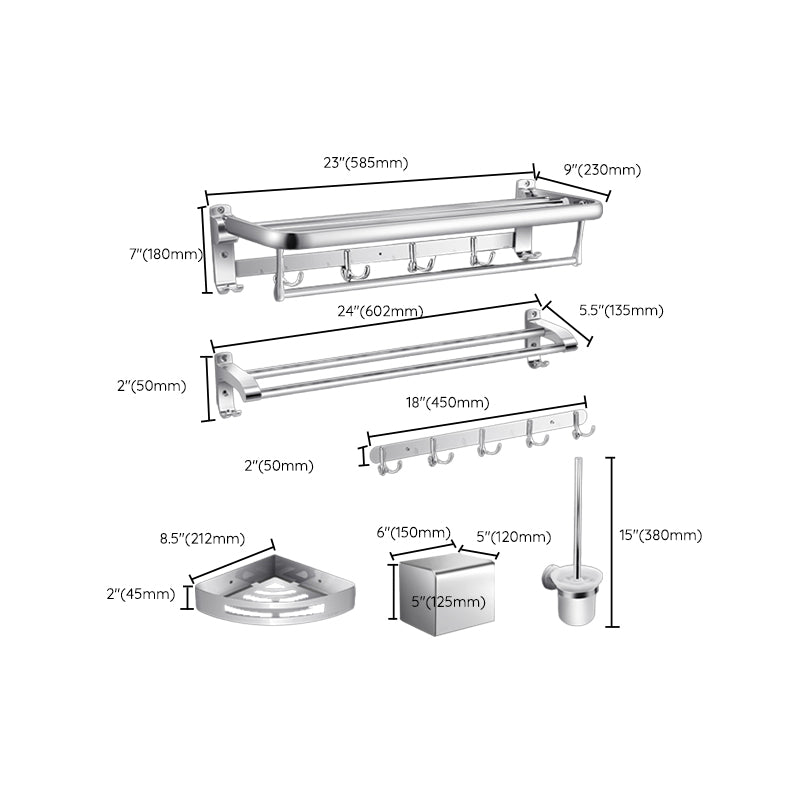 23"(585mm)
9"(230mm)
7"(180mm)
24"(602mm)
5.5"(135mm)
2"(50mm)
18"(450mm)
2"(50mm)
8.5"(212mm)
2"(45mm)
6"(150mm)
5"(120mm)
5"(125mm)
15"(380mm)