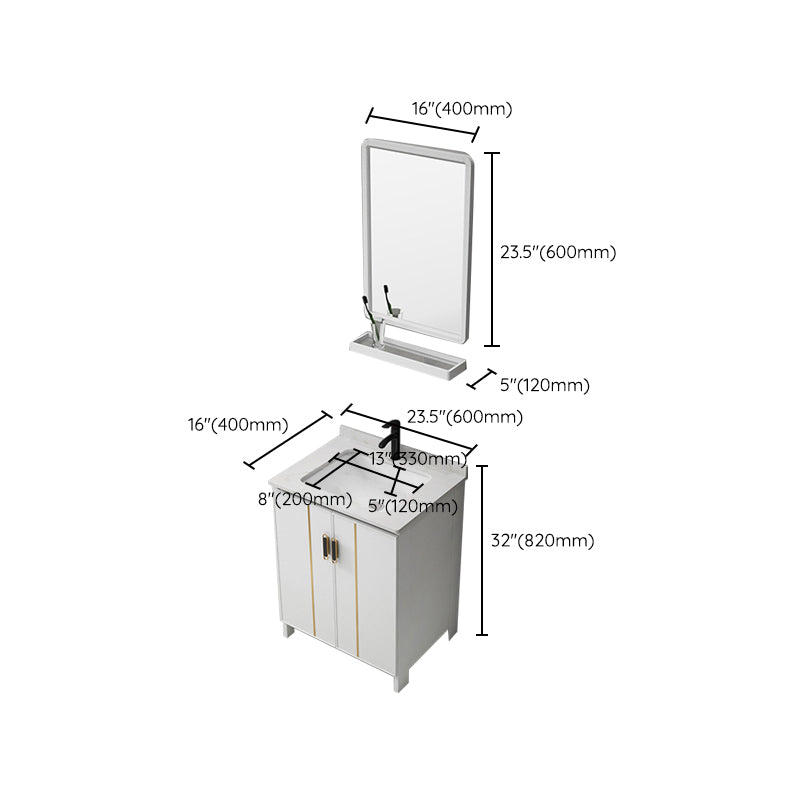 16"(400mm)

23.5"(600mm)

5"(120mm)

16"(400mm)

23.5"(600mm)

13"(330mm)

8"(200mm)

5"(120mm)

32"(820mm)