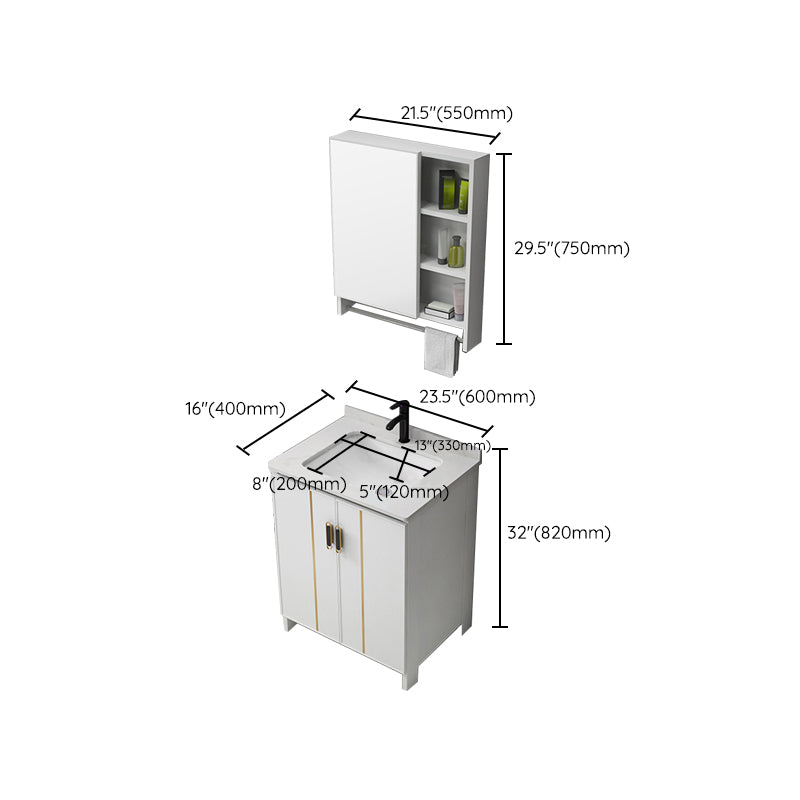 21.5"(550mm)

29.5"(750mm)

16"(400mm)

23.5"(600mm)

13"(330mm)

8"(200mm)

5"(120mm)

32"(820mm)