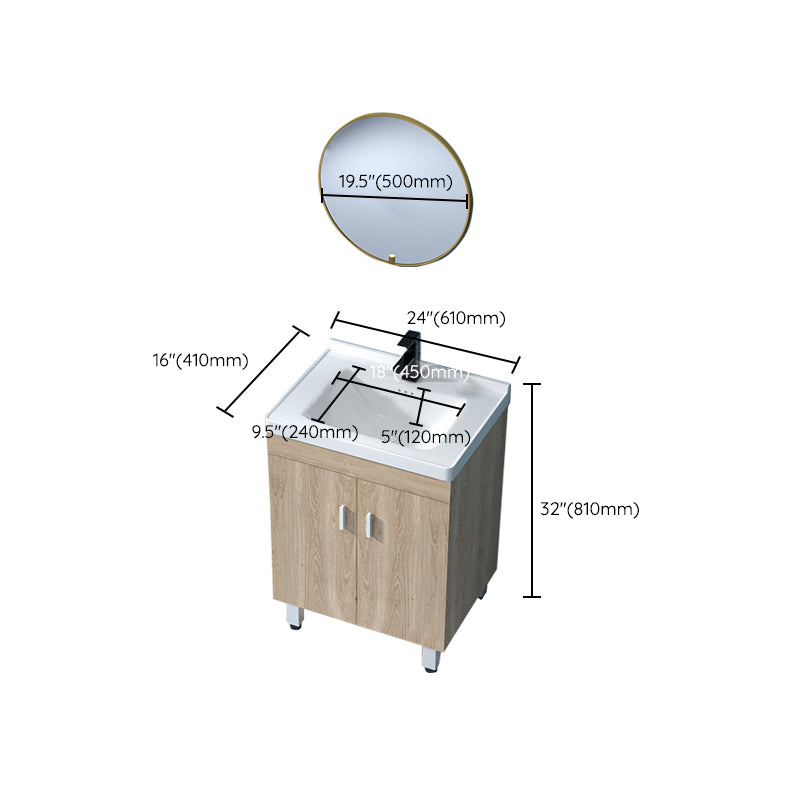 19.5"(500mm)

24"(610mm)

16"(410mm)

18"(450mm)

9.5"(240mm)

5"(120mm)

32"(810mm)