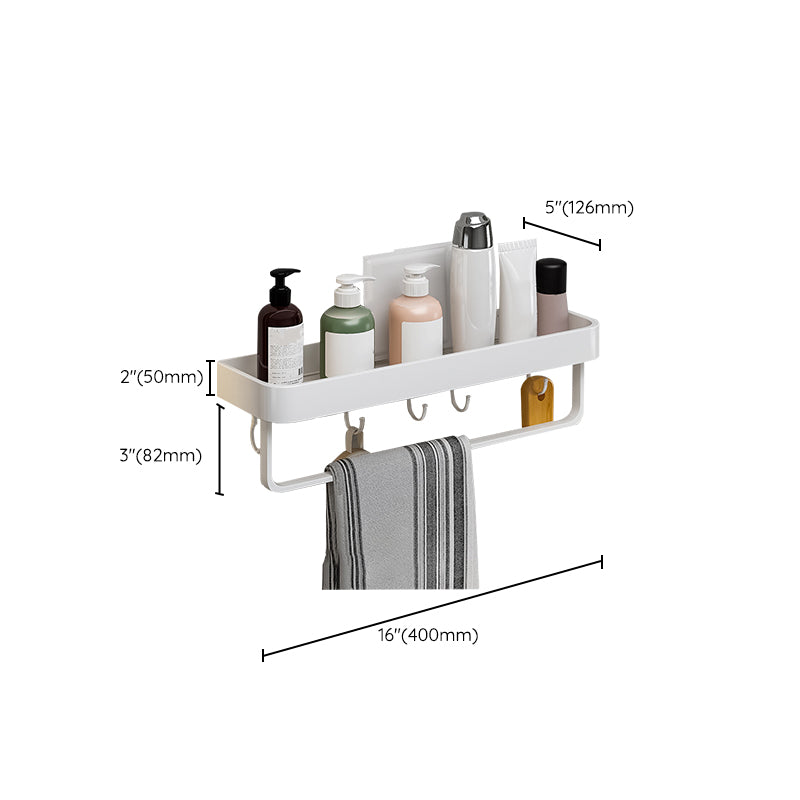 5"(126mm)

2"(50mm)

3"(82mm)

16"(400mm)