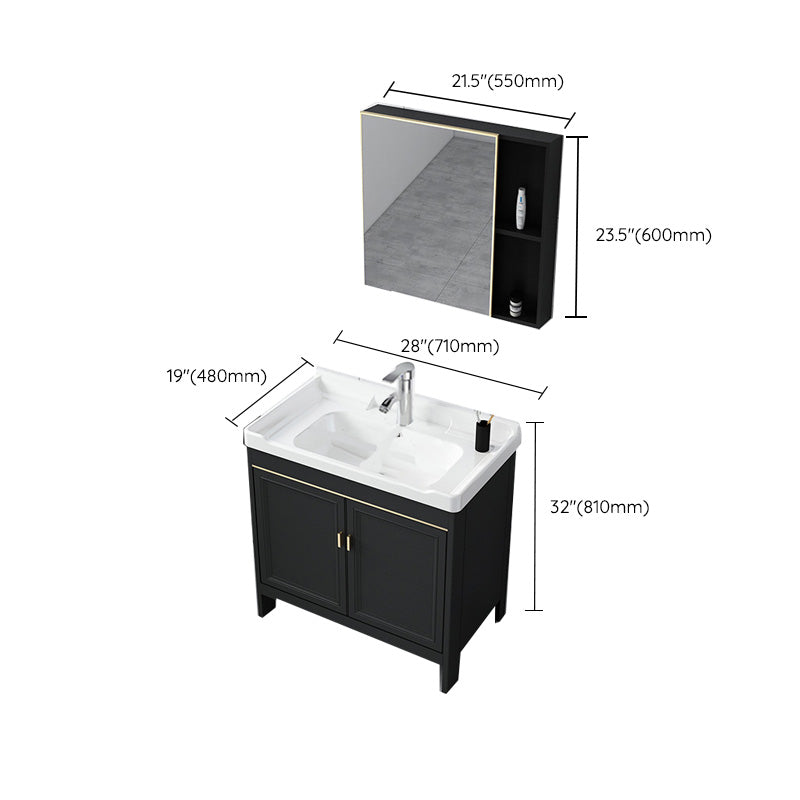 21.5"(550mm)

23.5"(600mm)

28"(710mm)

19"(480mm)

32"(810mm)