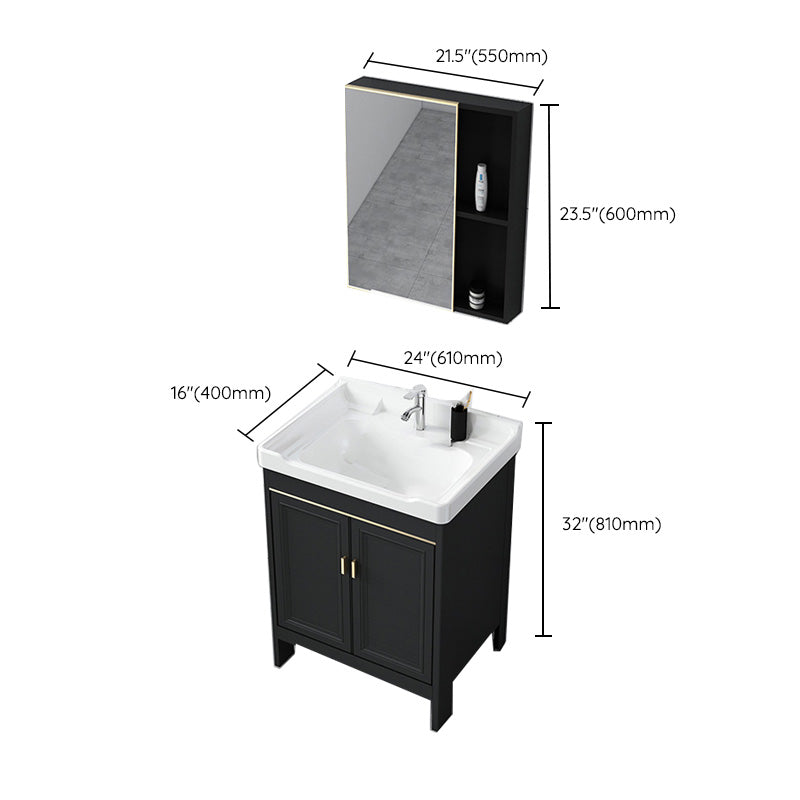 21.5"(550mm)

23.5"(600mm)

24"(610mm)

16"(400mm)

32"(810mm)