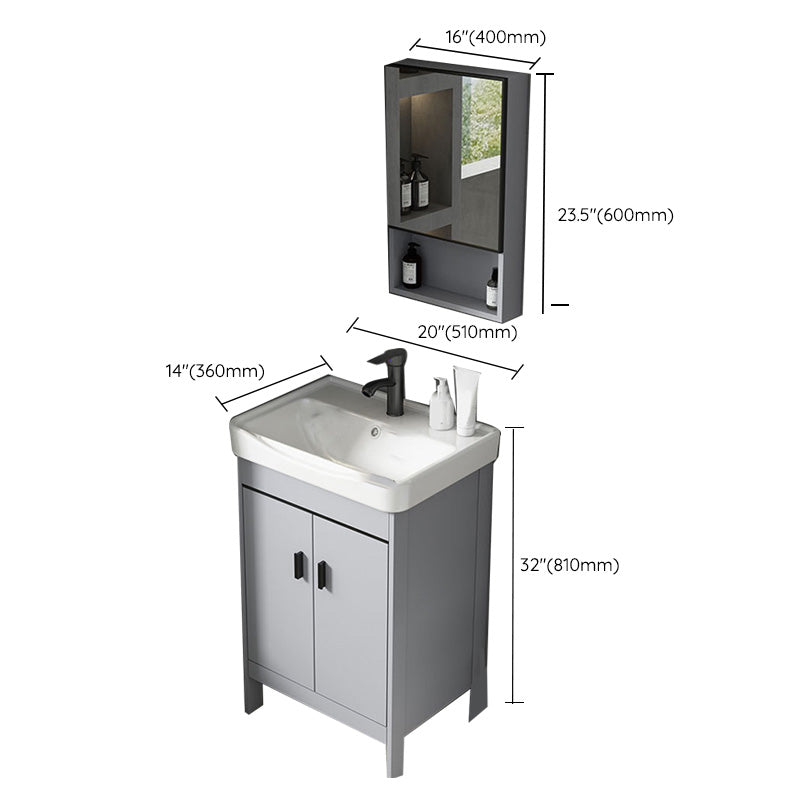 16"(400mm)

23.5"(600mm)

20"(510mm)

14"(360mm)

32"(810mm)